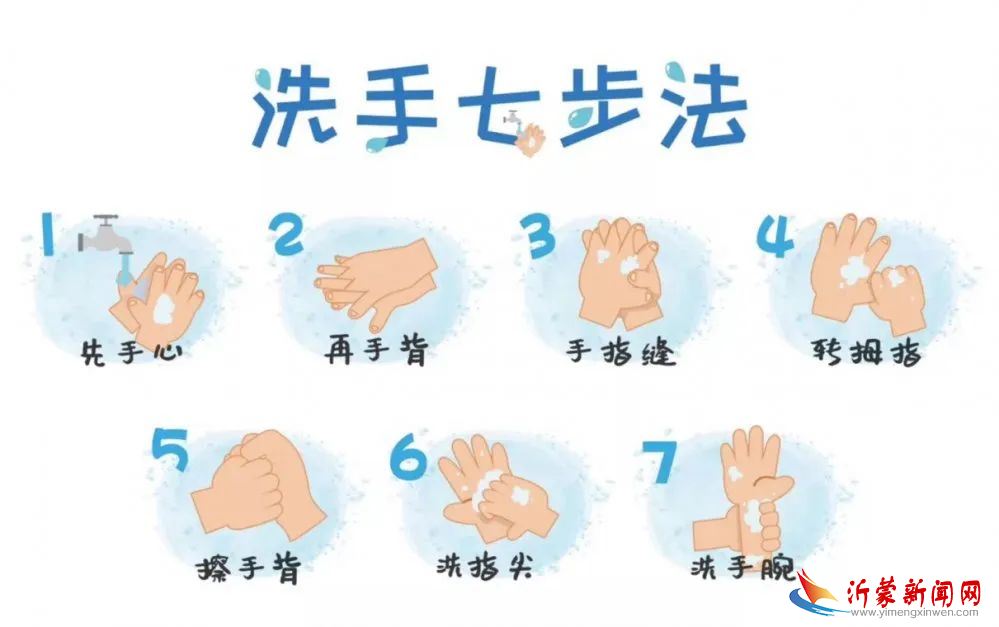 洗手七步法

1
先手心

2
再手背

3
手指缝

4
转拇指

5
擦手背

6
洗指尖

7
洗手腕

沂蒙新闻网
www.yimengxinwen.com